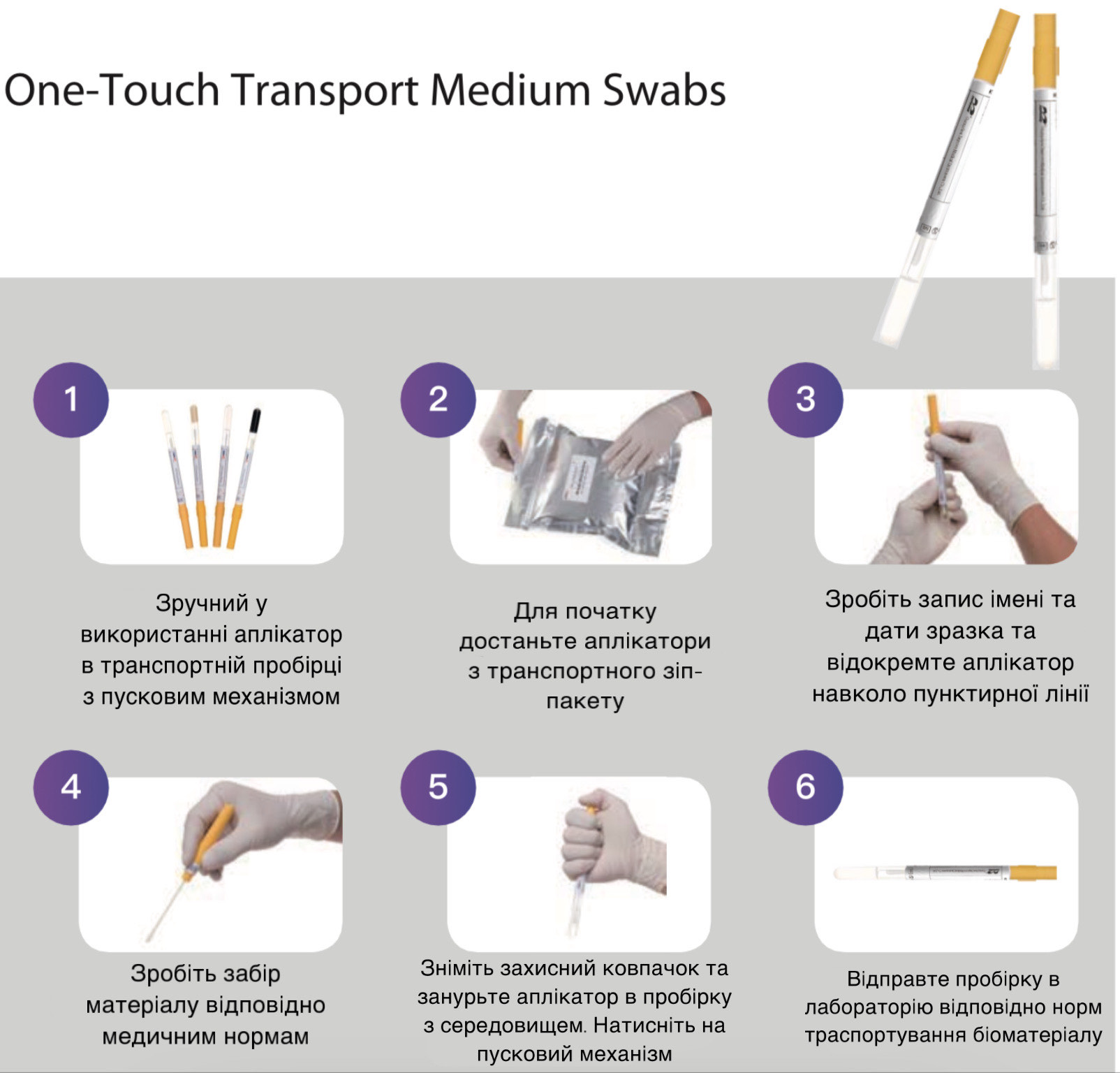 One-Touch Transport Medium Swabs

1

Зручний у використанні аплікатор в транспортній пробірці з пусковим механізмом

2

Для початку достаньте аплікатори з транспортного зіп-пакету

3

Зробіть запис імені та дати зразка та відокремте аплікатор навколо пунктирної лінії

4

Зробіть забір матеріалу відповідно медичним нормам

5

Зніміть захисний ковпачок та занурьте аплікатор в пробірку з середовищем. Натисніть на пусковий механізм

6

Відправте пробірку в лабораторію відповідно норм траспортування біоматеріалу